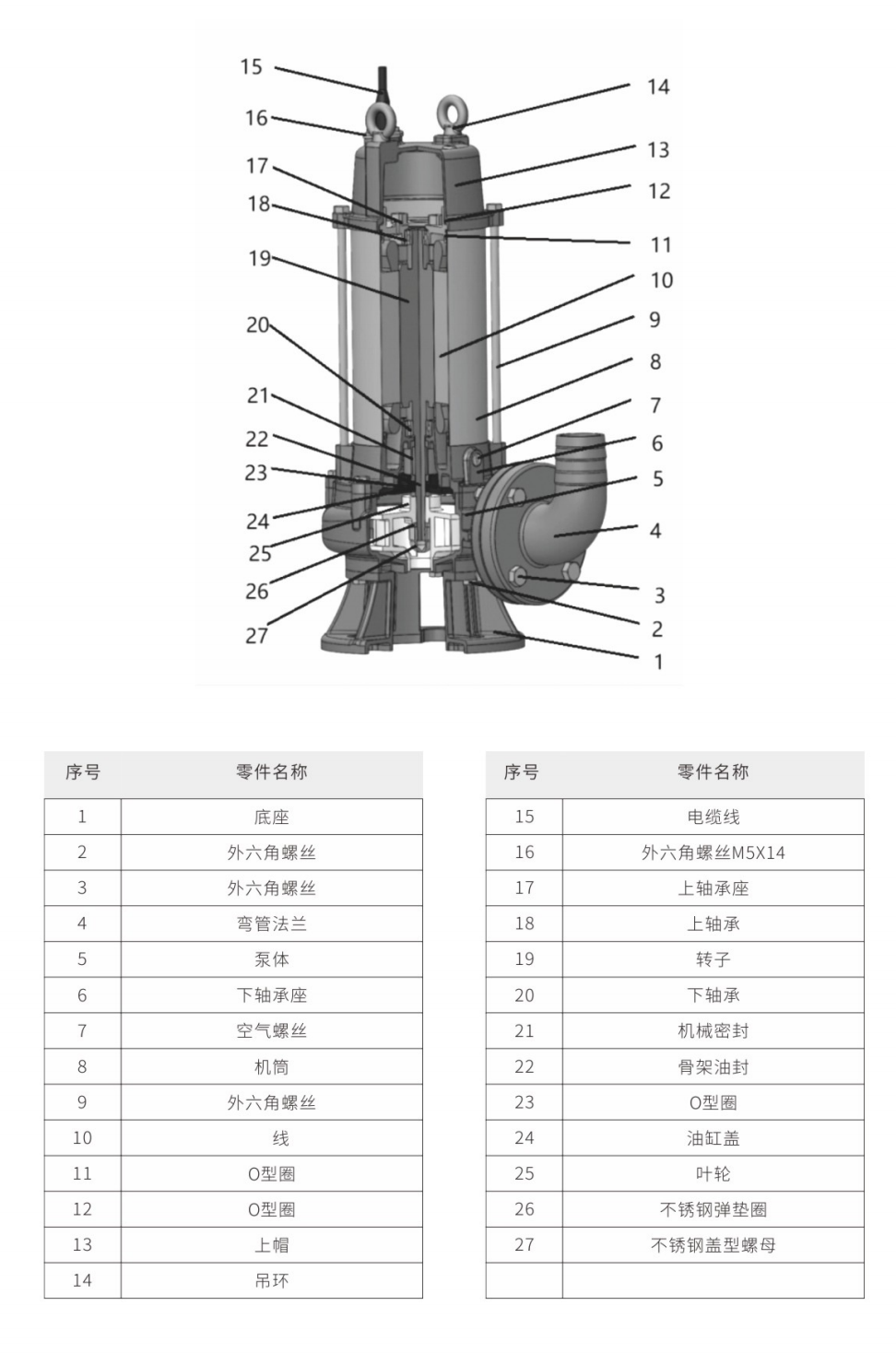 15
16
17
18
19
20
21
22
23
24
25
26
27
14
13
12
11
10
9
8
7
6
5
4
3
2
1

| 序号 | 零件名称 |
|---|---|
| 1 | 底座 |
| 2 | 外六角螺丝 |
| 3 | 外六角螺丝 |
| 4 | 弯管法兰 |
| 5 | 泵体 |
| 6 | 下轴承座 |
| 7 | 空气螺丝 |
| 8 | 机筒 |
| 9 | 外六角螺丝 |
| 10 | 线 |
| 11 | O型圈 |
| 12 | O型圈 |
| 13 | 上帽 |
| 14 | 吊环 |

| 序号 | 零件名称 |
|---|---|
| 15 | 电缆线 |
| 16 | 外六角螺丝M5X14 |
| 17 | 上轴承座 |
| 18 | 上轴承 |
| 19 | 转子 |
| 20 | 下轴承 |
| 21 | 机械密封 |
| 22 | 骨架油封 |
| 23 | O型圈 |
| 24 | 油缸盖 |
| 25 | 叶轮 |
| 26 | 不锈钢弹垫圈 |
| 27 | 不锈钢盖型螺母 |
| | |