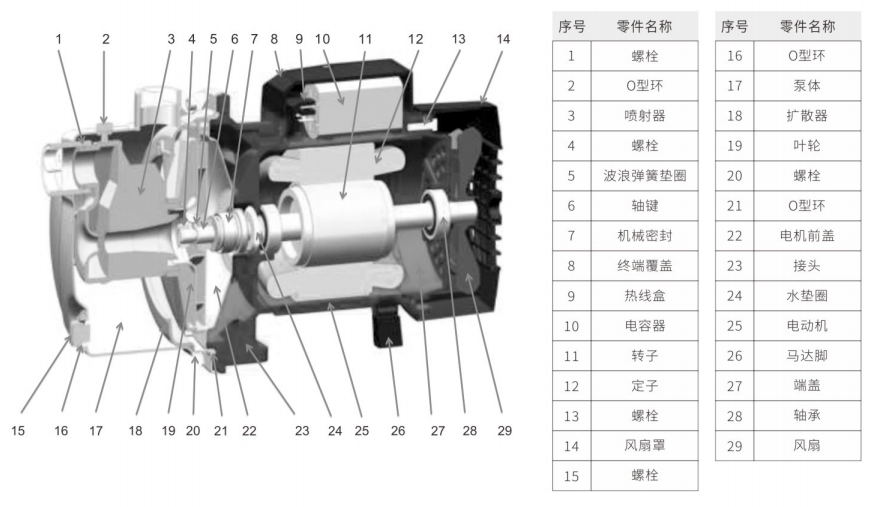 1 2 3 4 5 6 7 8 9 10 11 12 13 14

15 16 17 18 19 20 21 22 23 24 25 26 27 28 29

| 序号 | 零件名称 |
|---|---|
| 1 | 螺栓 |
| 2 | O型环 |
| 3 | 喷射器 |
| 4 | 螺栓 |
| 5 | 波浪弹簧垫圈 |
| 6 | 轴键 |
| 7 | 机械密封 |
| 8 | 终端覆盖 |
| 9 | 热线盒 |
| 10 | 电容器 |
| 11 | 转子 |
| 12 | 定子 |
| 13 | 螺栓 |
| 14 | 风扇罩 |
| 15 | 螺栓 |

| 序号 | 零件名称 |
|---|---|
| 16 | O型环 |
| 17 | 泵体 |
| 18 | 扩散器 |
| 19 | 叶轮 |
| 20 | 螺栓 |
| 21 | O型环 |
| 22 | 电机前盖 |
| 23 | 接头 |
| 24 | 水垫圈 |
| 25 | 电动机 |
| 26 | 马达脚 |
| 27 | 端盖 |
| 28 | 轴承 |
| 29 | 风扇 |